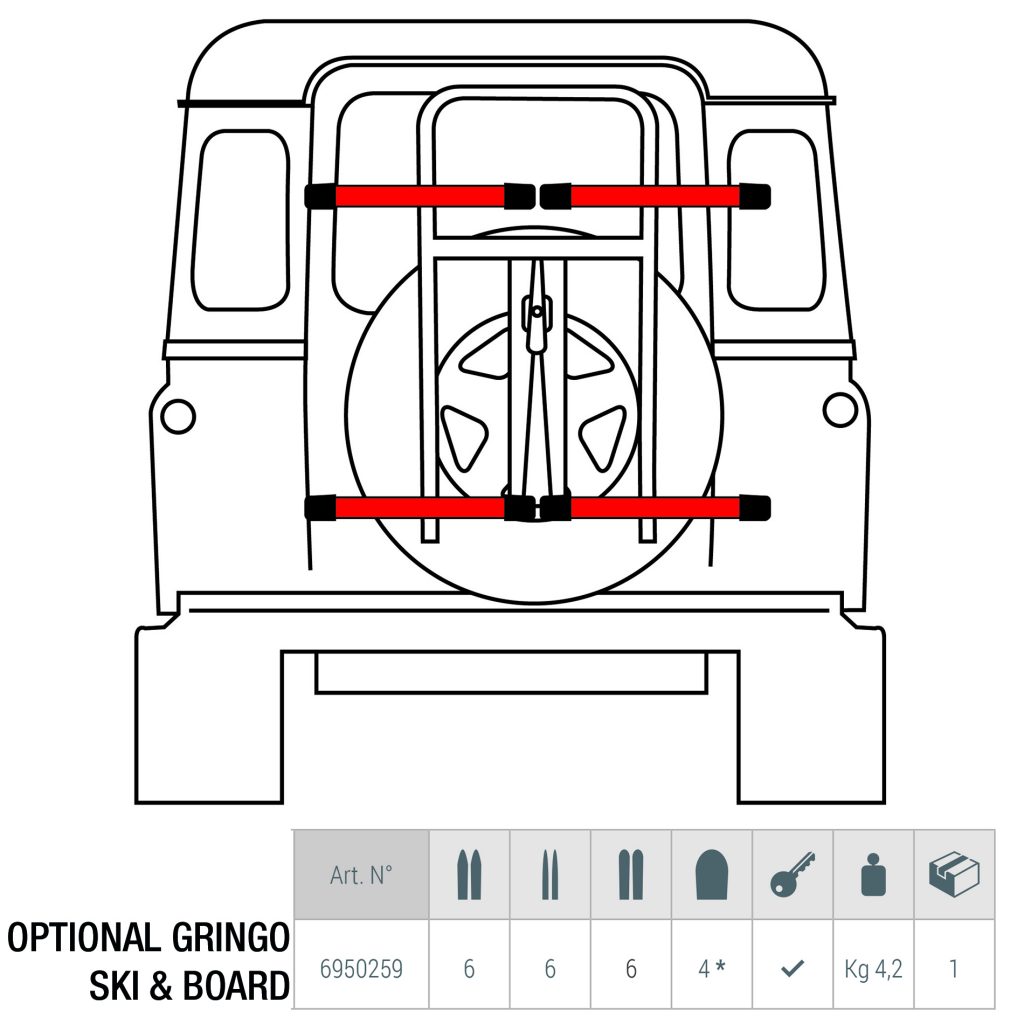 OPTIONAL GRINGO SKI & BOARD

| Art. N° | | | | | | | |
|---|---|---|---|---|---|---|---|
| 6950259 | 6 | 6 | 6 | 4 * | ✓ | Kg 4,2 | 1 |